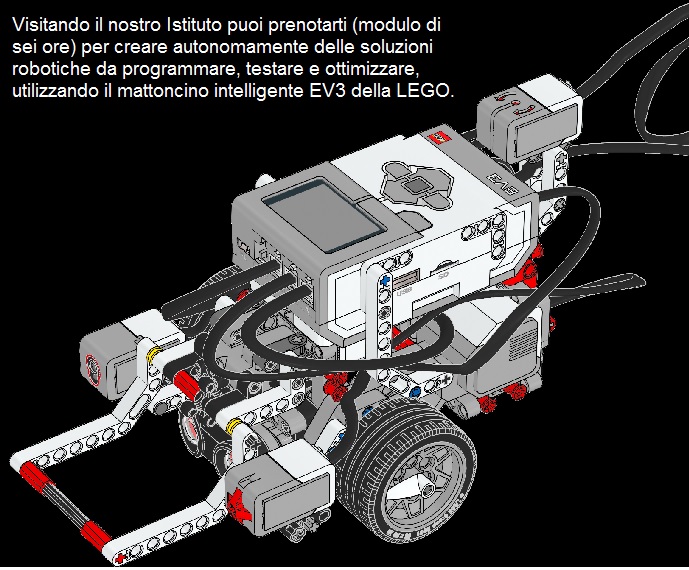 Visitando il nostro Istituto puoi prenotarti (modulo di sei ore) per creare autonomamente delle soluzioni robotiche da programmare, testare e ottimizzare, utilizzando il mattoncino intelligente EV3 della LEGO.

EV3

USB

SD